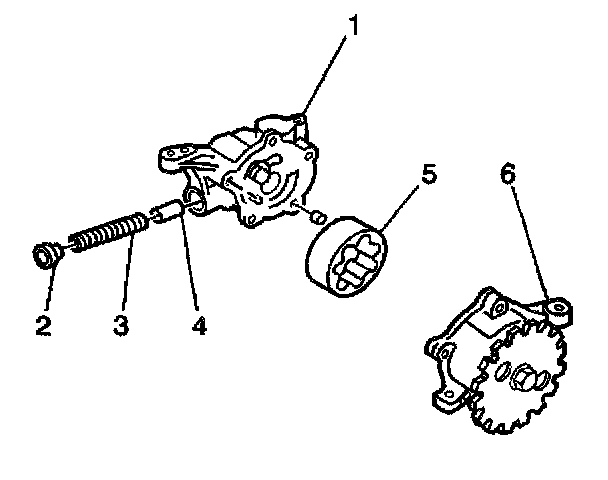 1
5
6
2
3
4