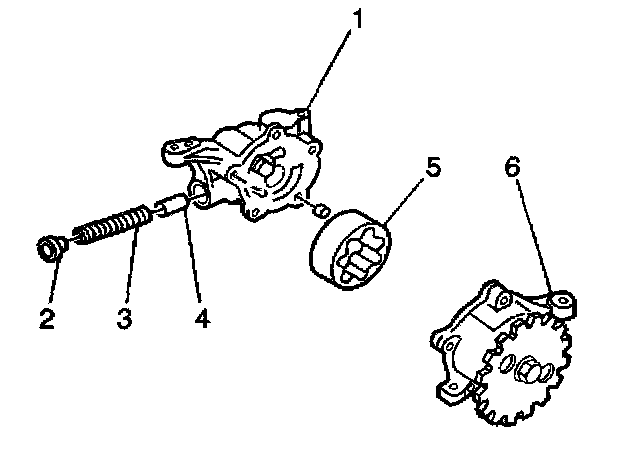 1
5
6
2
3
4