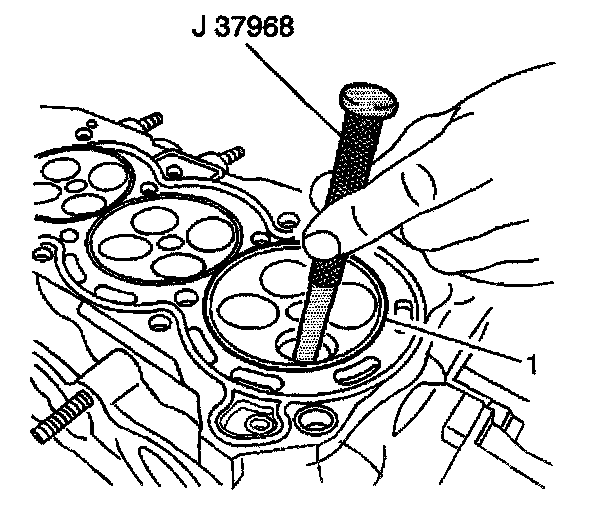 J 37968

1