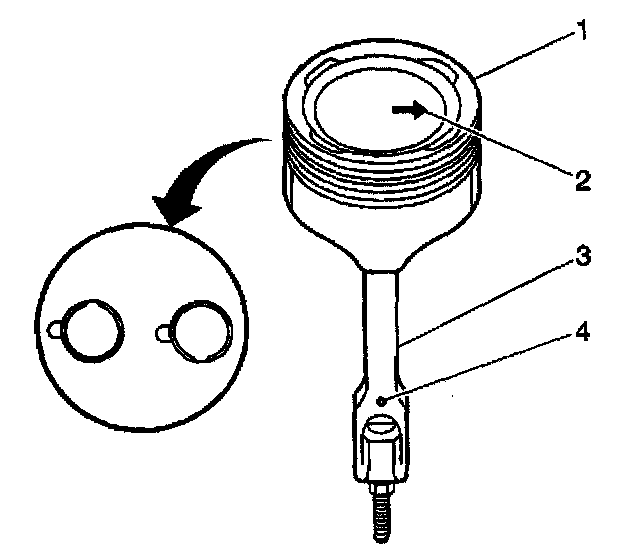 1
2
3
4