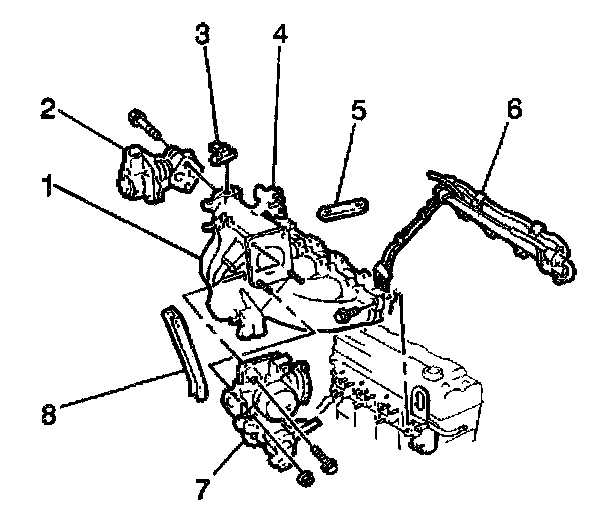 3
4
2
5
6
1
8
7