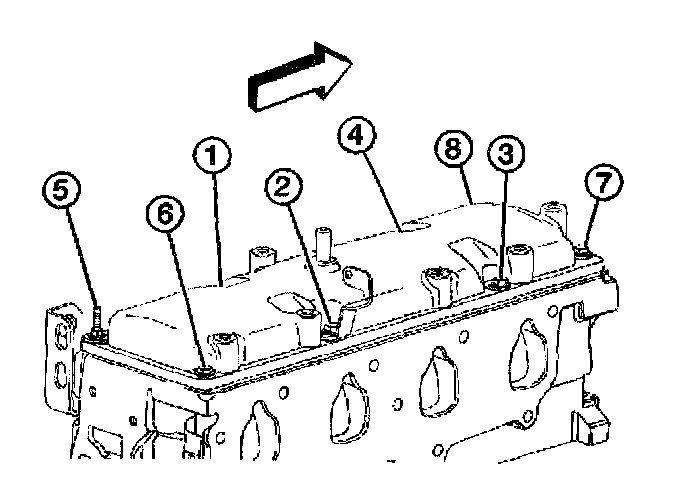 5
6
1
2
4
8
3
7