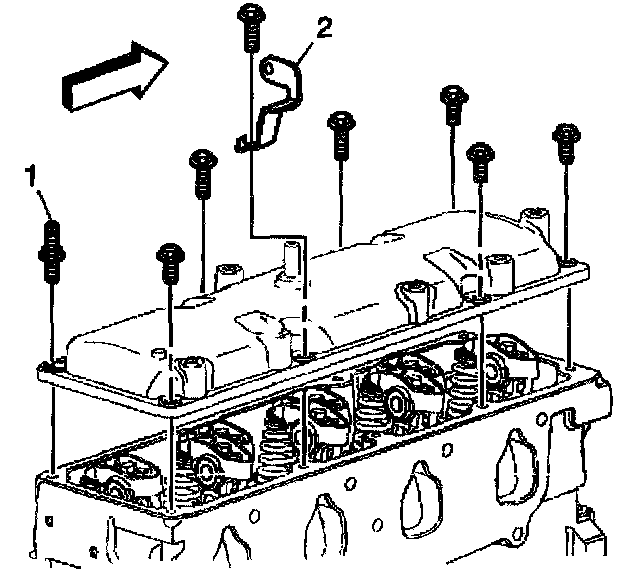 2
1