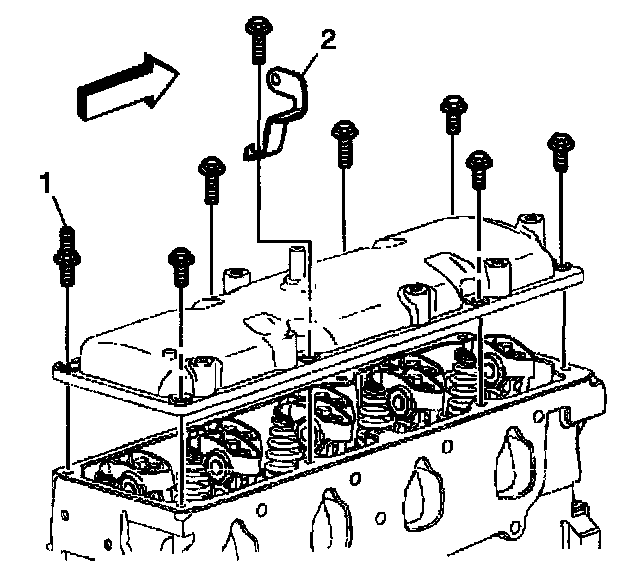 2

1