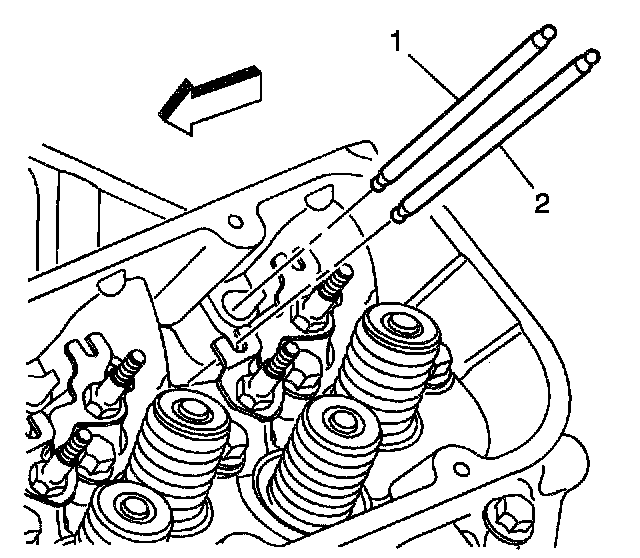 1

2