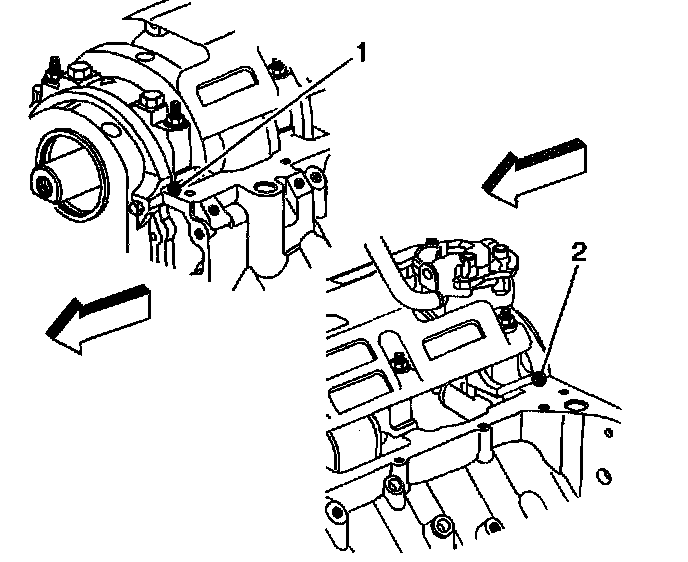 1

2