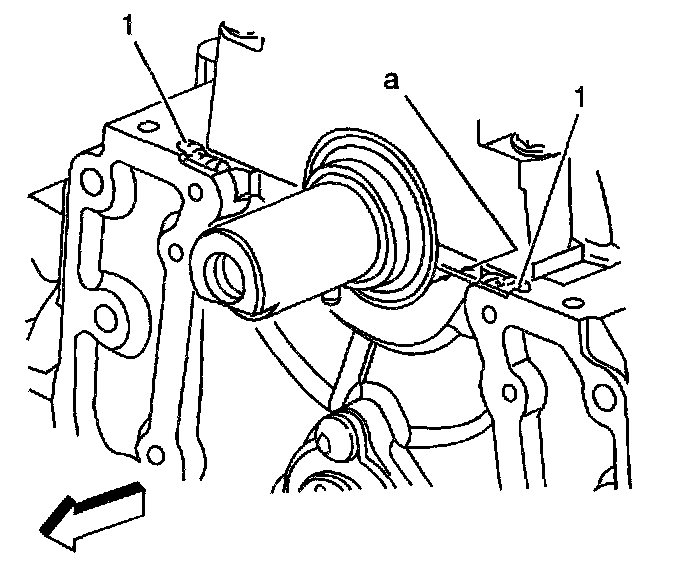 1
a
1