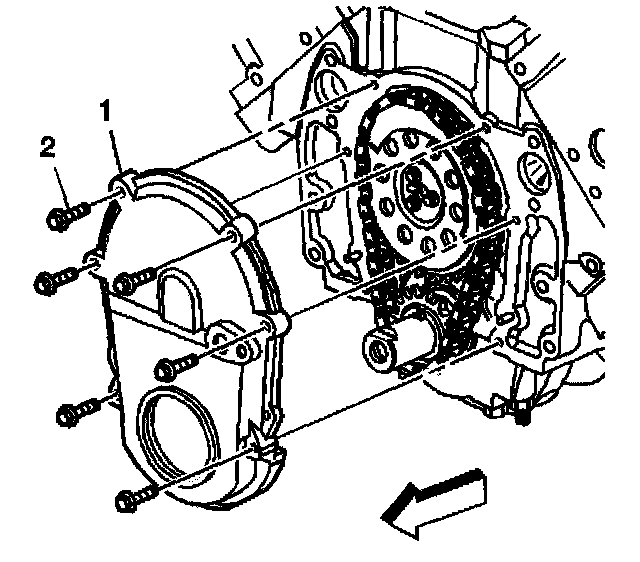 1
2