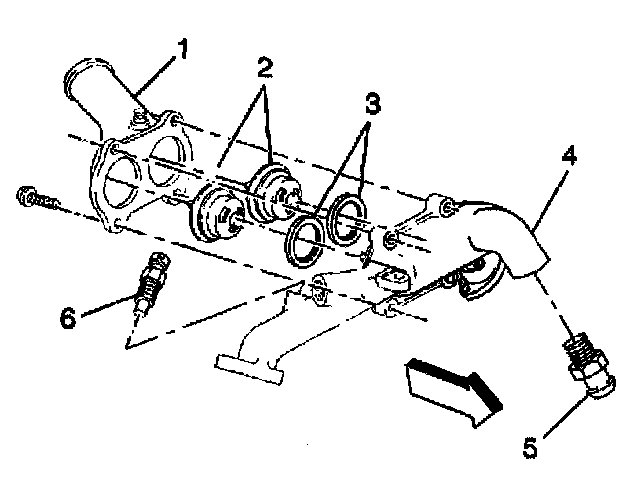 1
2
3
4
6
5