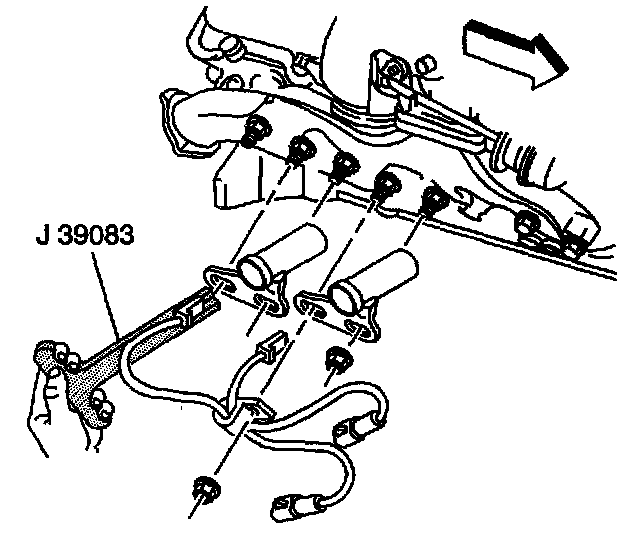 J 39083