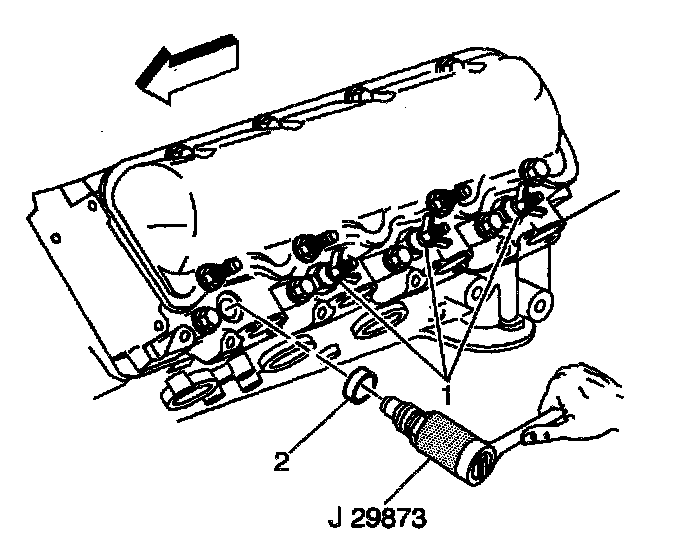 1

2

J 29873