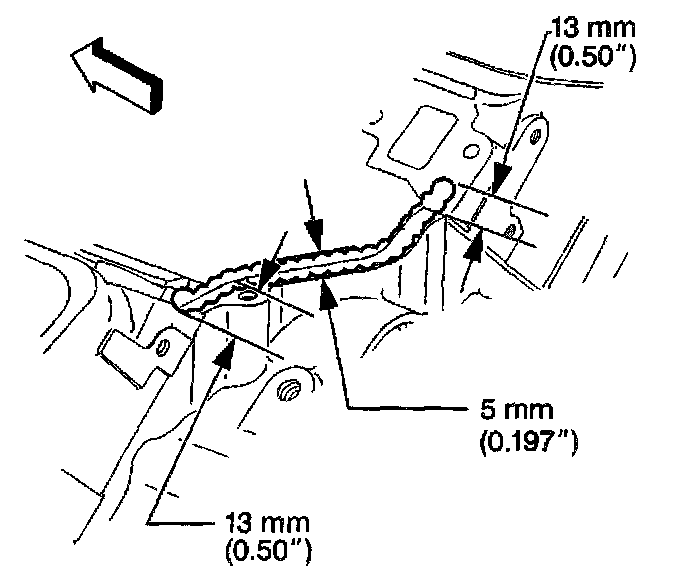 13 mm
(0.50")

5 mm
(0.197")

13 mm
(0.50")