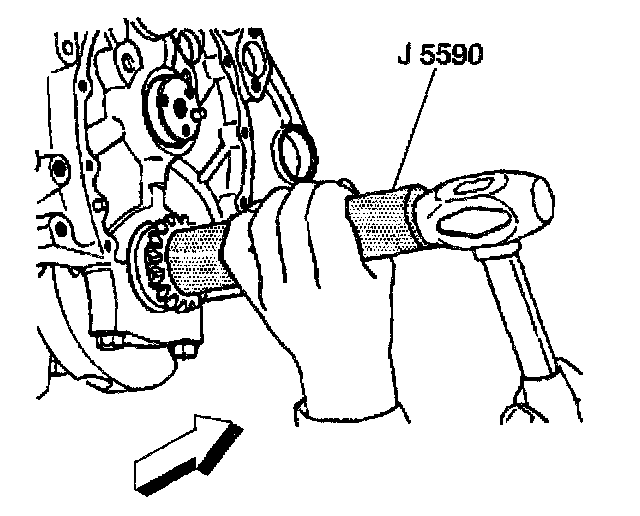 J 5590