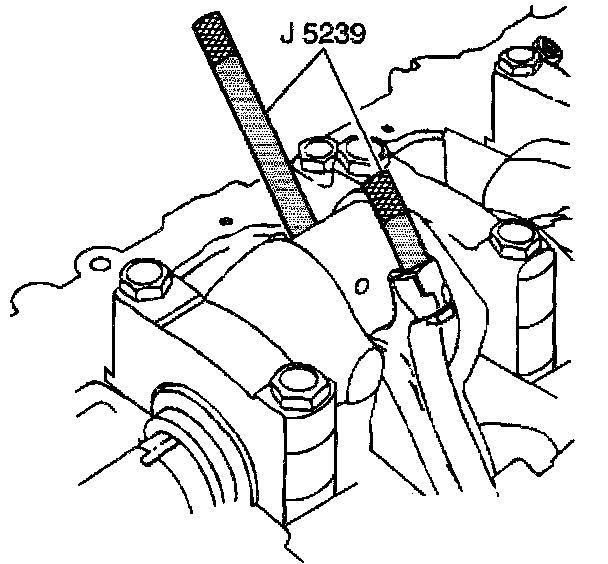 J 5239