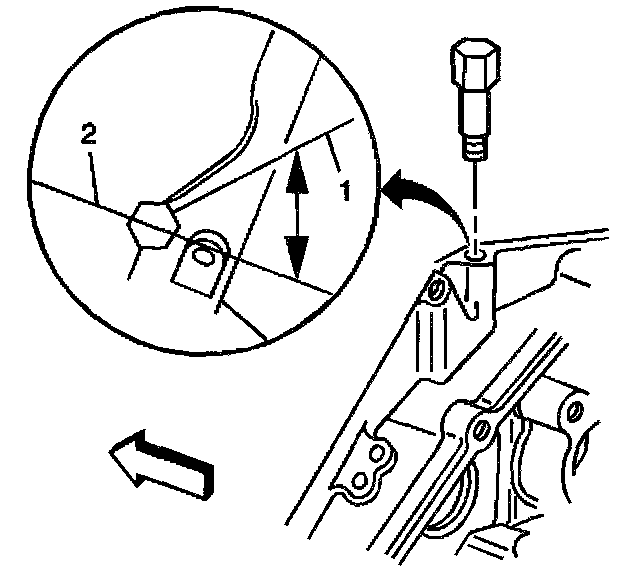 2
1