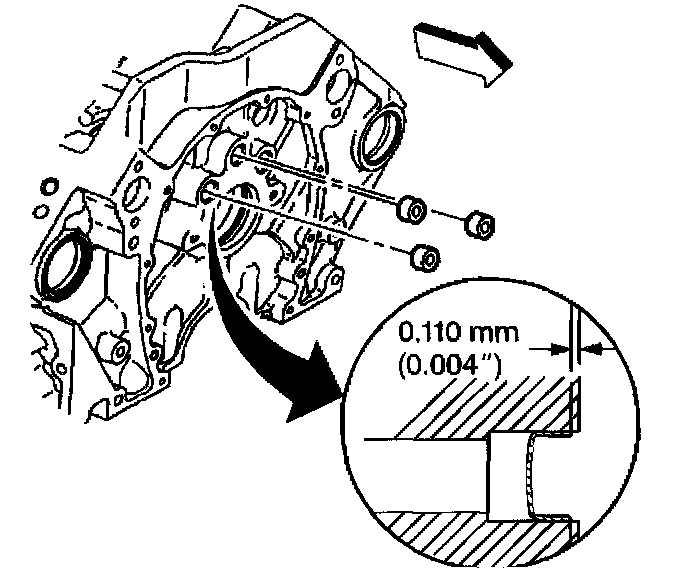 0.110 mm
(0.004")