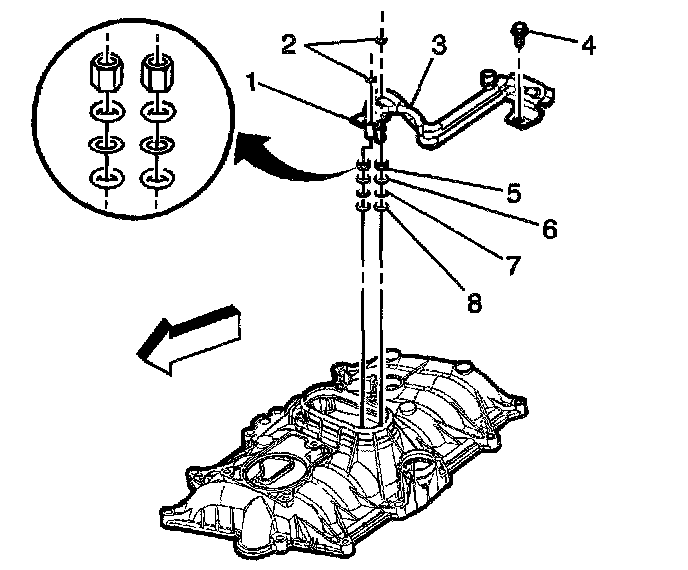 2
3
4
1
5
6
7
8