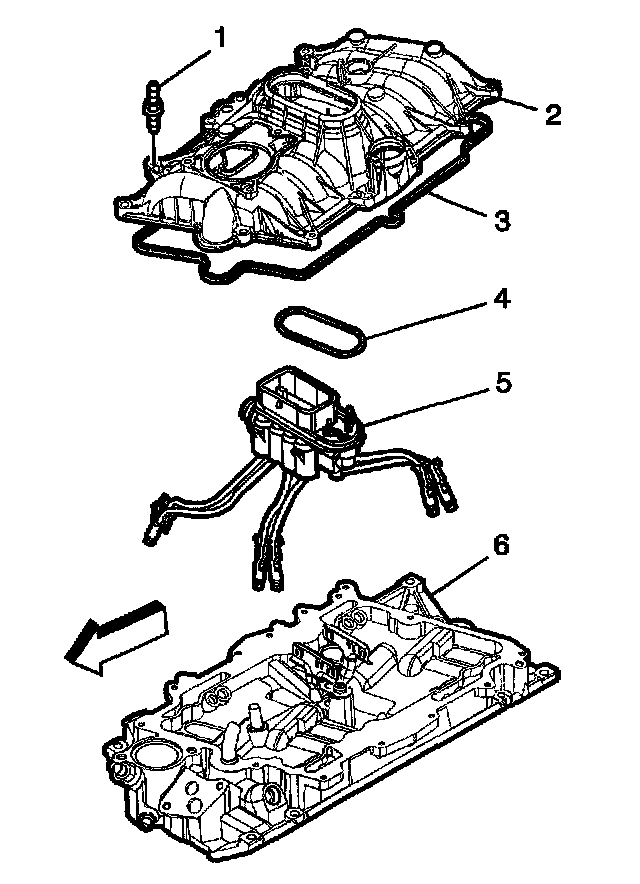 1
2
3
4
5
6