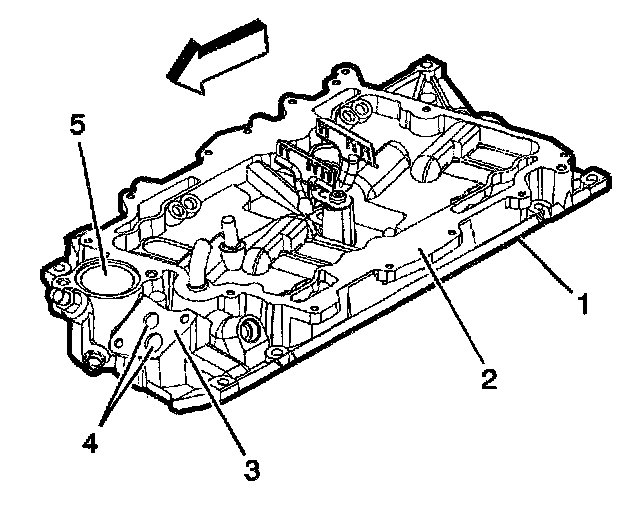 5
1
2
4
3