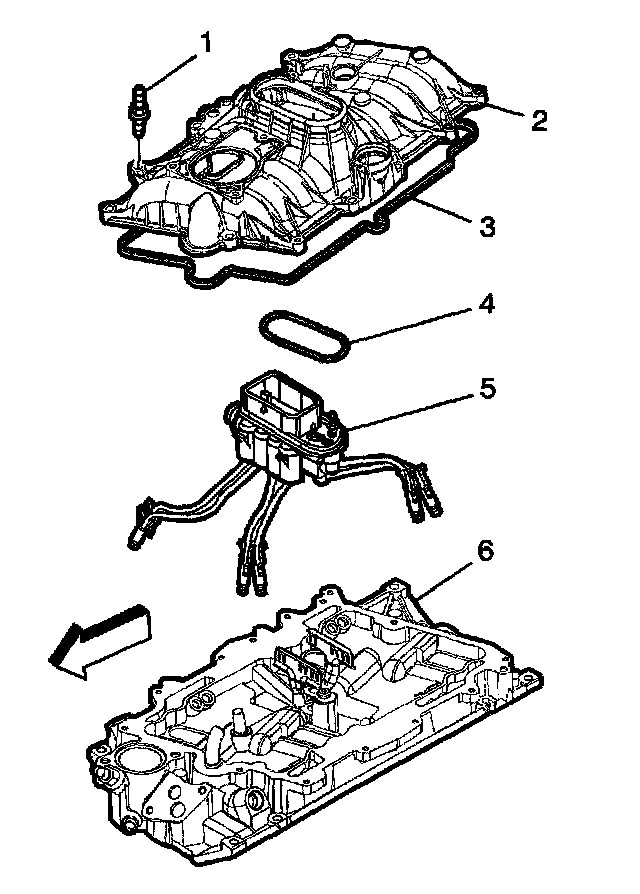 1
2
3
4
5
6