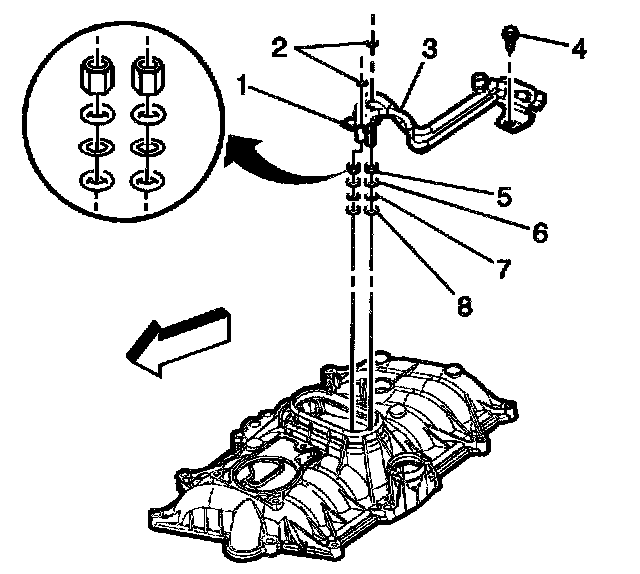 2
3
4
1
5
6
7
8