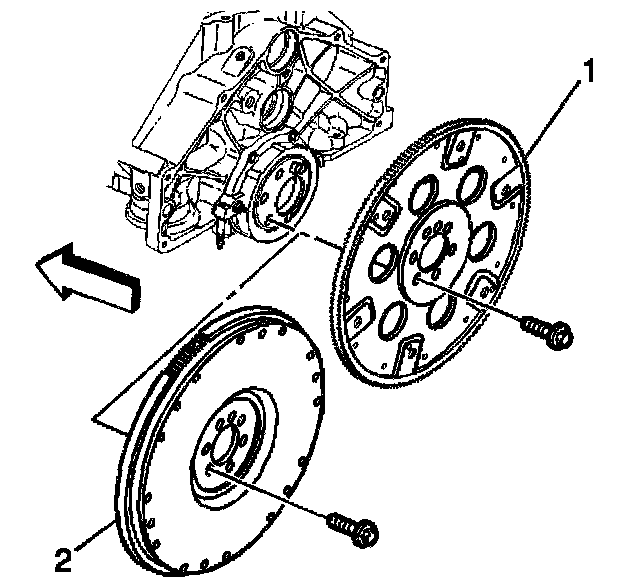 1
2