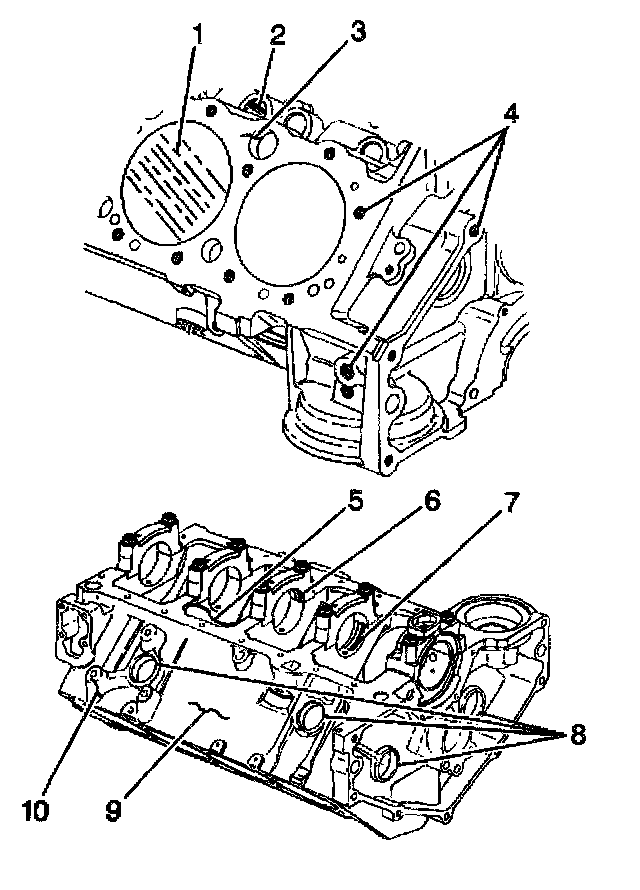 1
2
3
4
5
6
7
8
10
9