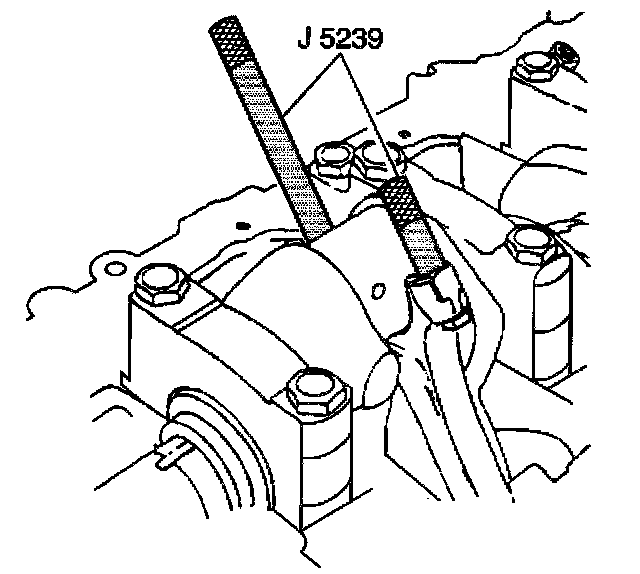 J 5239