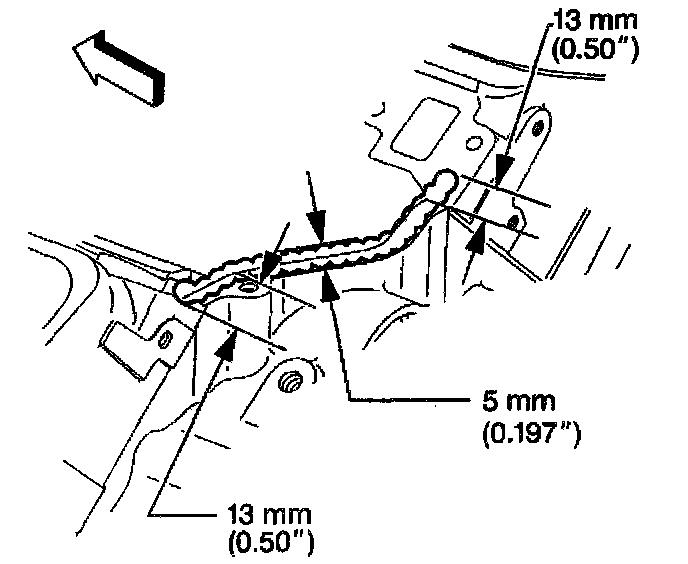 13 mm
(0.50")

5 mm
(0.197")

13 mm
(0.50")