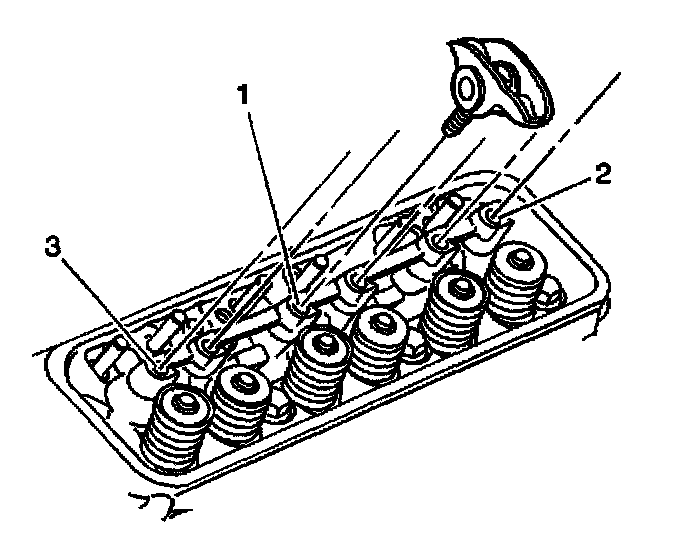 1
2
3