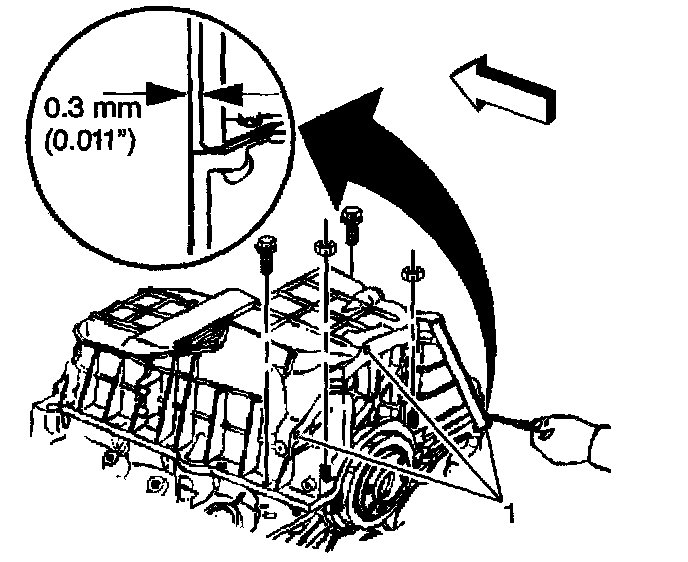 0.3 mm
(0.011")

1