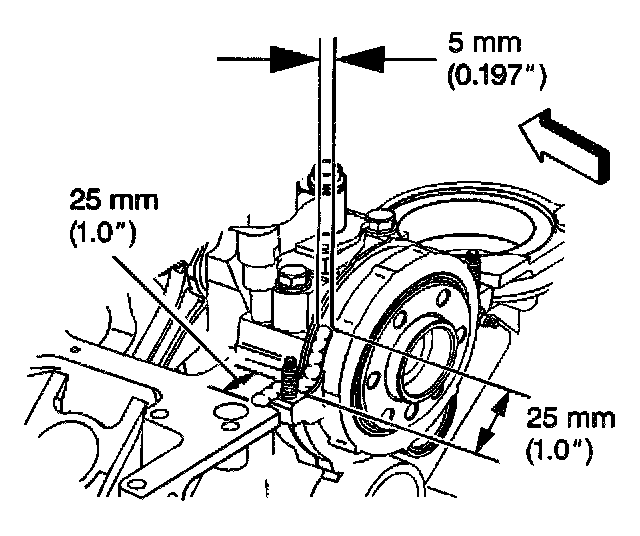 5 mm
(0.197")

25 mm
(1.0")

25 mm
(1.0")