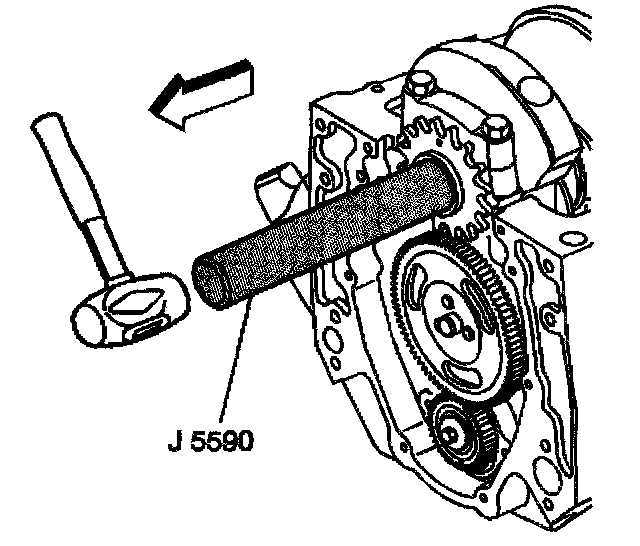 J 5590