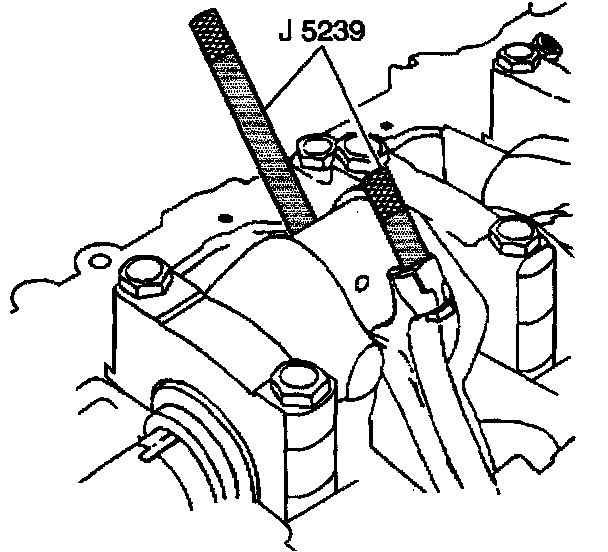 J 5239