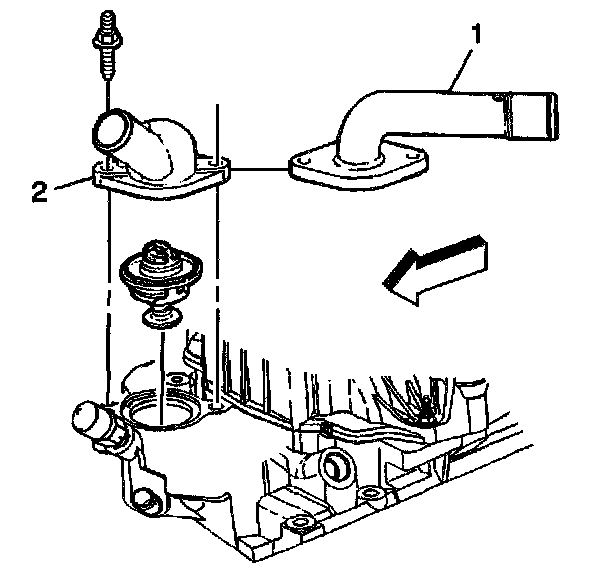 1
2