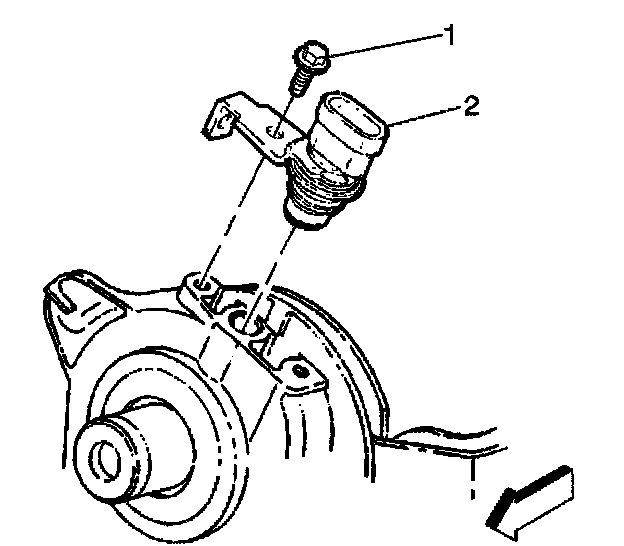 1
2