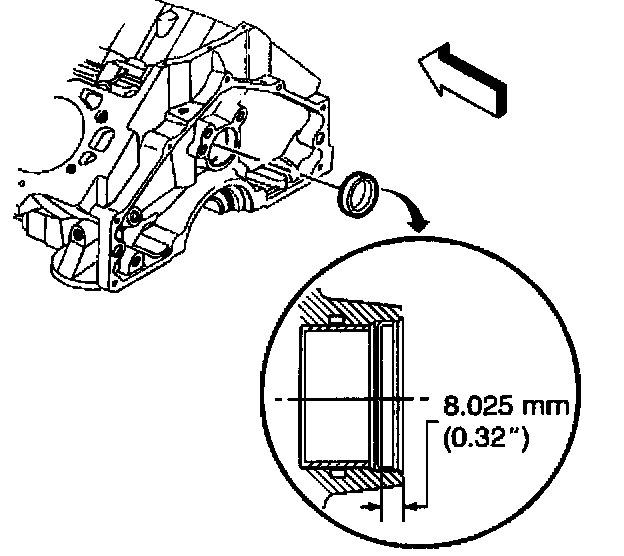 8.025 mm
(0.32")