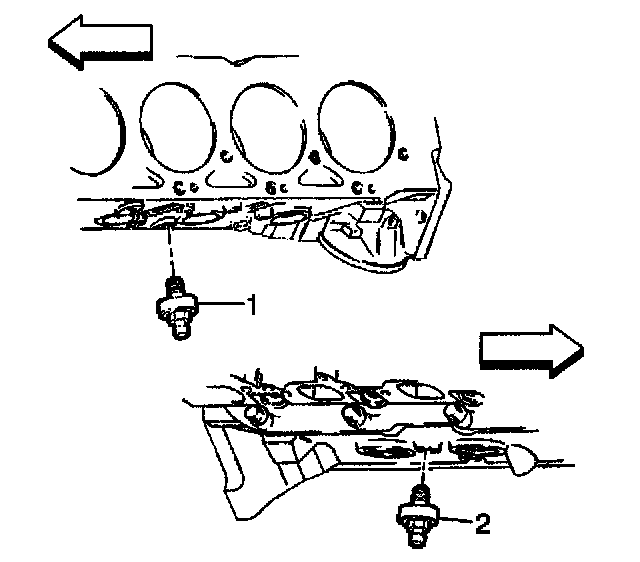 1

2