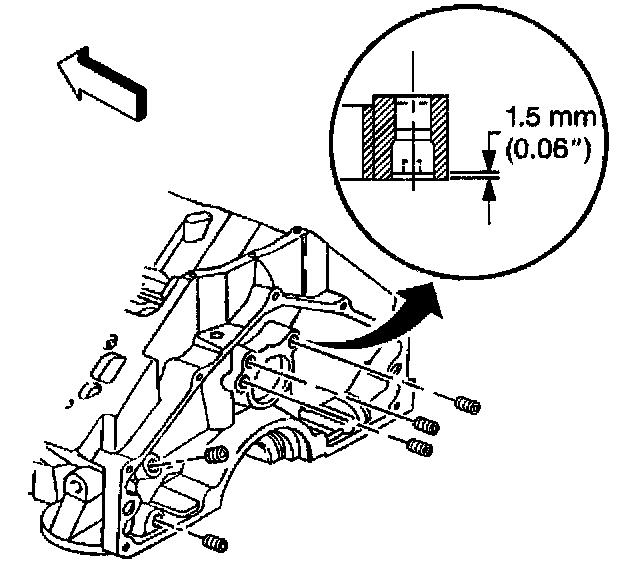 1.5 mm
(0.06")