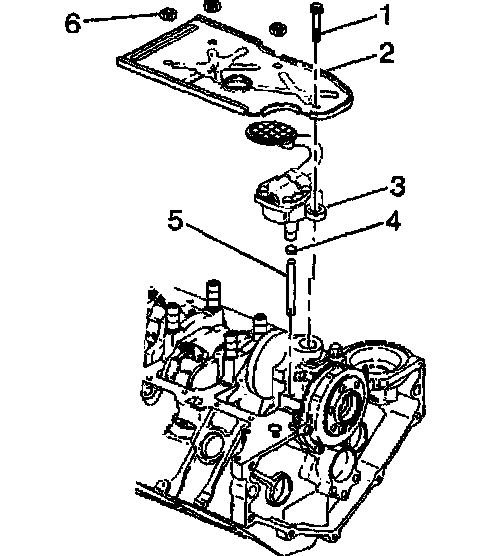 6
1
2
3
5
4