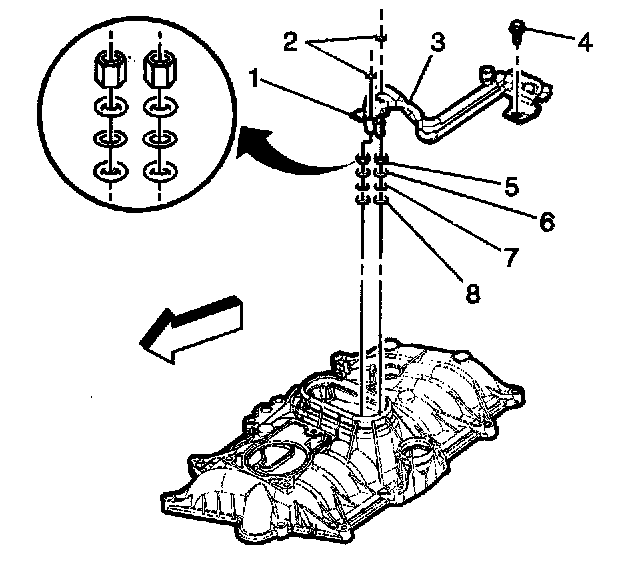 2
3
4
1
5
6
7
8