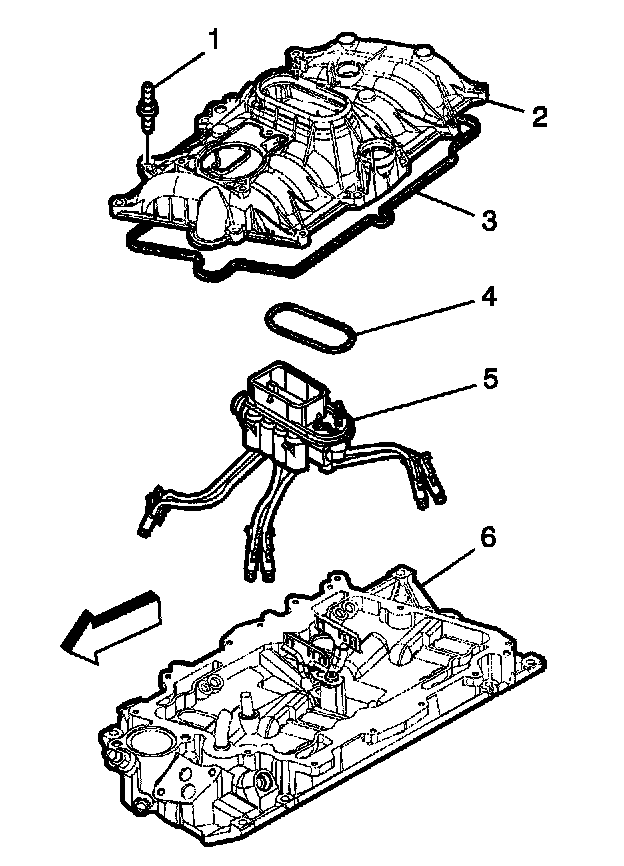 1
2
3
4
5
6