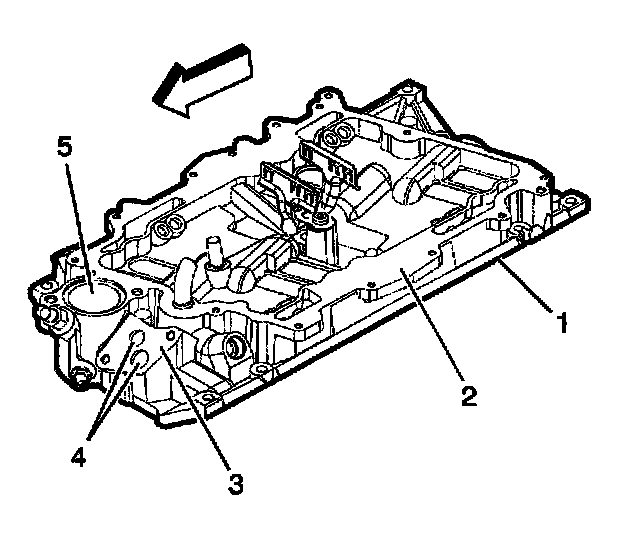 5
1
2
4
3