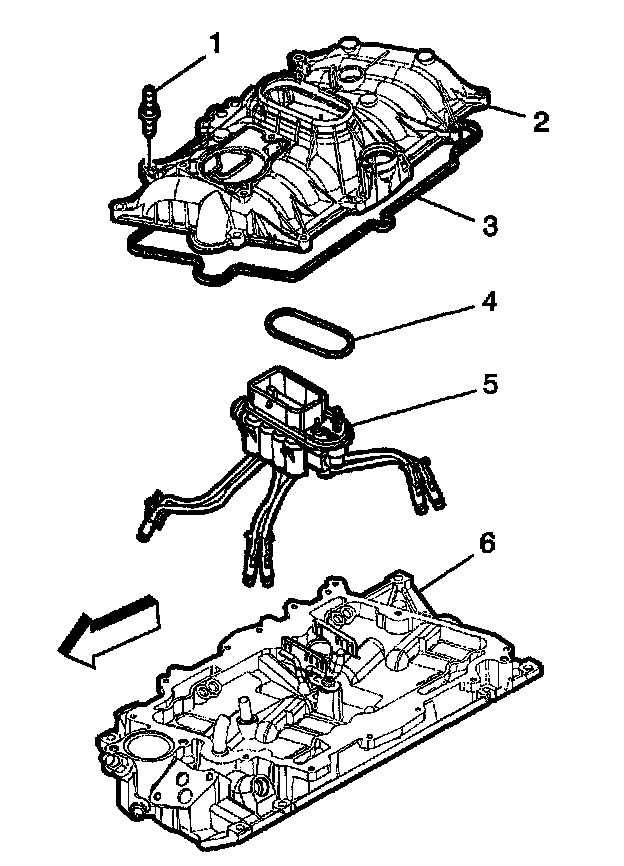 1
2
3
4
5
6