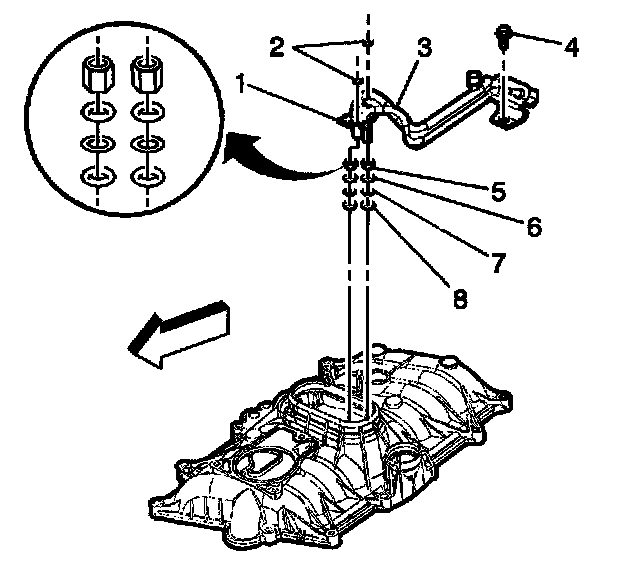 2
3
4
1
5
6
7
8