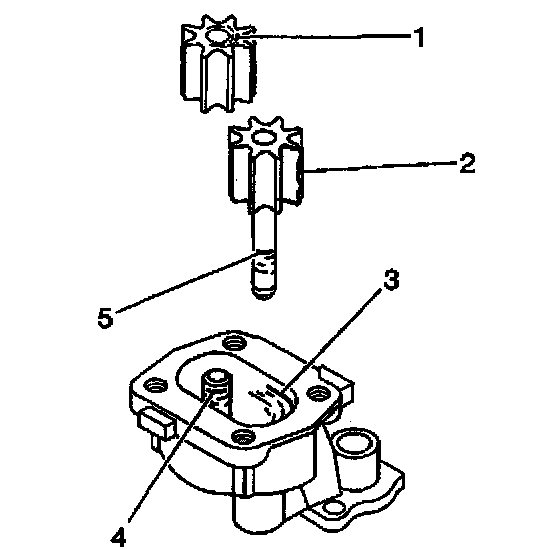 1
2
3
5
4