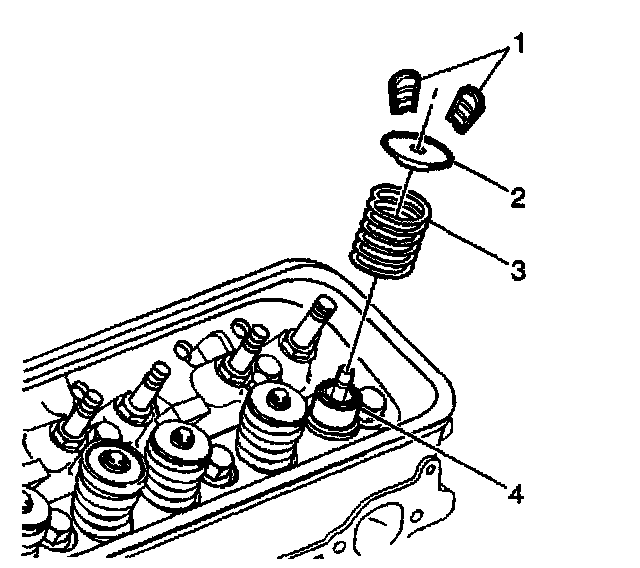 1
2
3
4