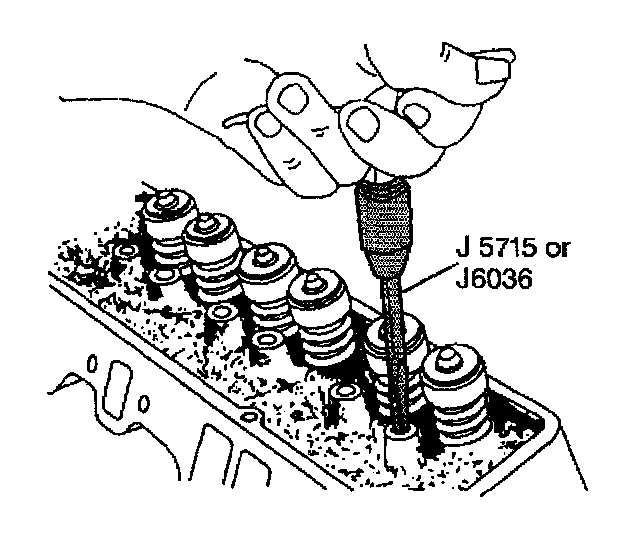 J 5715 or
J6036