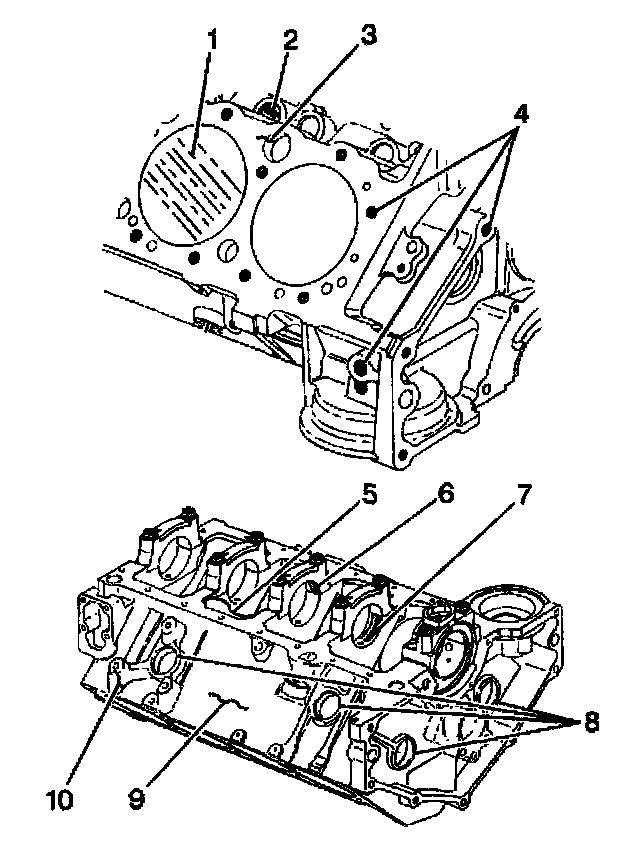 1
2
3
4
5
6
7
8
10
9