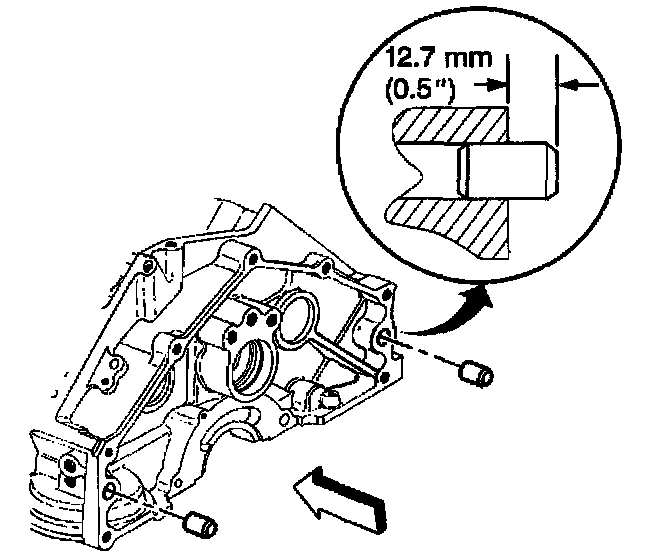 12.7 mm
(0.5")